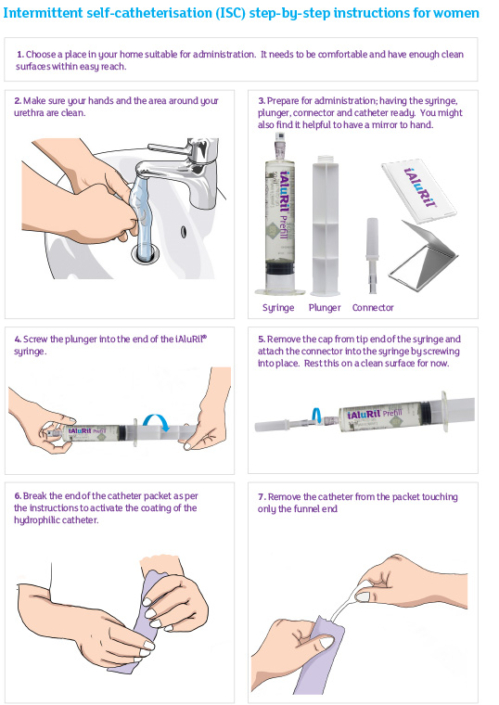 Intermittent self-catheterisation (ISC) step-by-step instructions for women

1. Choose a place in your home suitable for administration. It needs to be comfortable and have enough clean surfaces within easy reach.

2. Make sure your hands and the area around your urethra are clean.

3. Prepare for administration; having the syringe, plunger, connector and catheter ready. You might also find it helpful to have a mirror to hand.

iAluRil Prefill

iAluRil

Syringe Plunger Connector

4. Screw the plunger into the end of the iAluRil® syringe.

iAluRil Prefill

5. Remove the cap from tip end of the syringe and attach the connector into the syringe by screwing into place. Rest this on a clean surface for now.

iAluRil Prefill

6. Break the end of the catheter packet as per the instructions to activate the coating of the hydrophilic catheter.

7. Remove the catheter from the packet touching only the funnel end